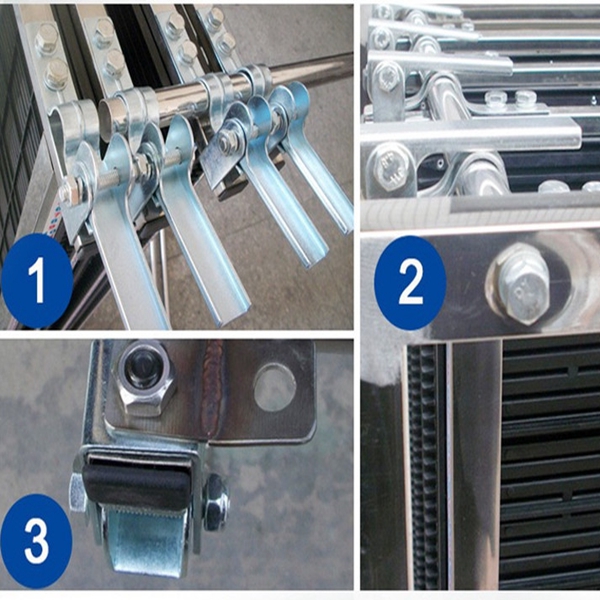 1
2
3